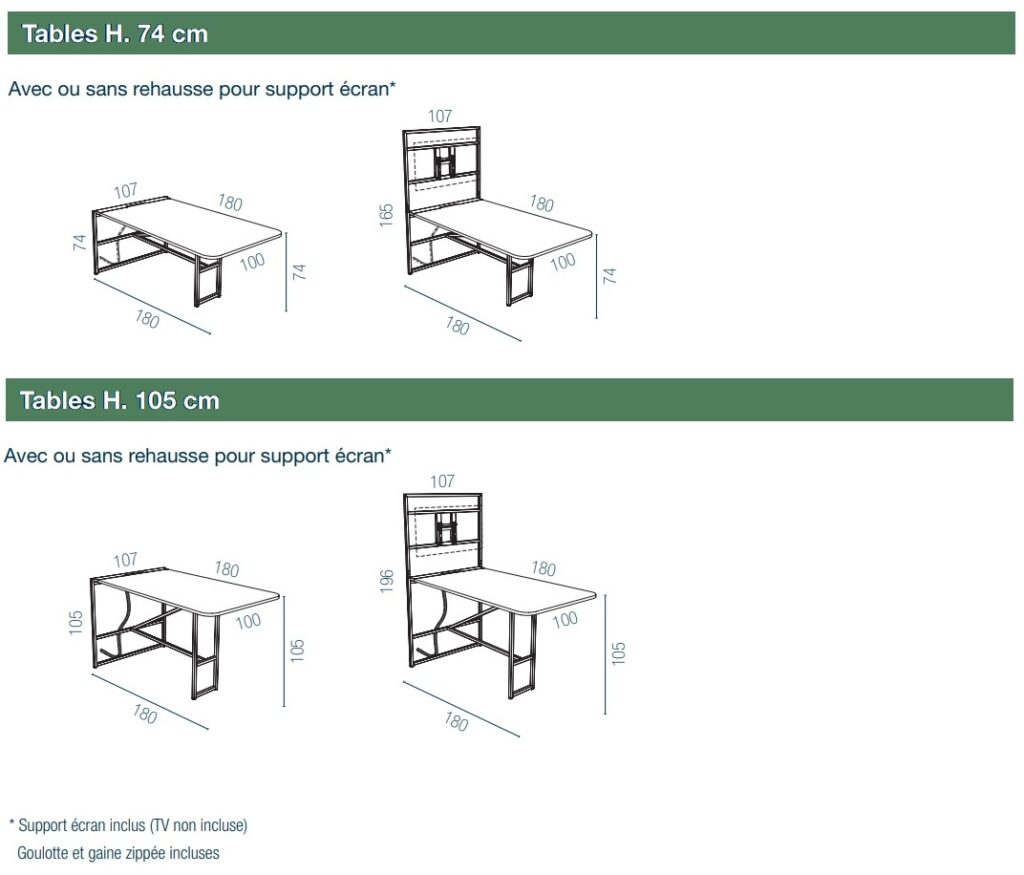 Tables H. 74 cm

Avec ou sans rehausse pour support écran*

107
180
74
100
74
180

107
165
180
100
74
180

Tables H. 105 cm

Avec ou sans rehausse pour support écran*

107
180
105
100
105
180

107
196
180
100
105
180

* Support écran inclus (TV non incluse)
Goulotte et gaine zippée incluses