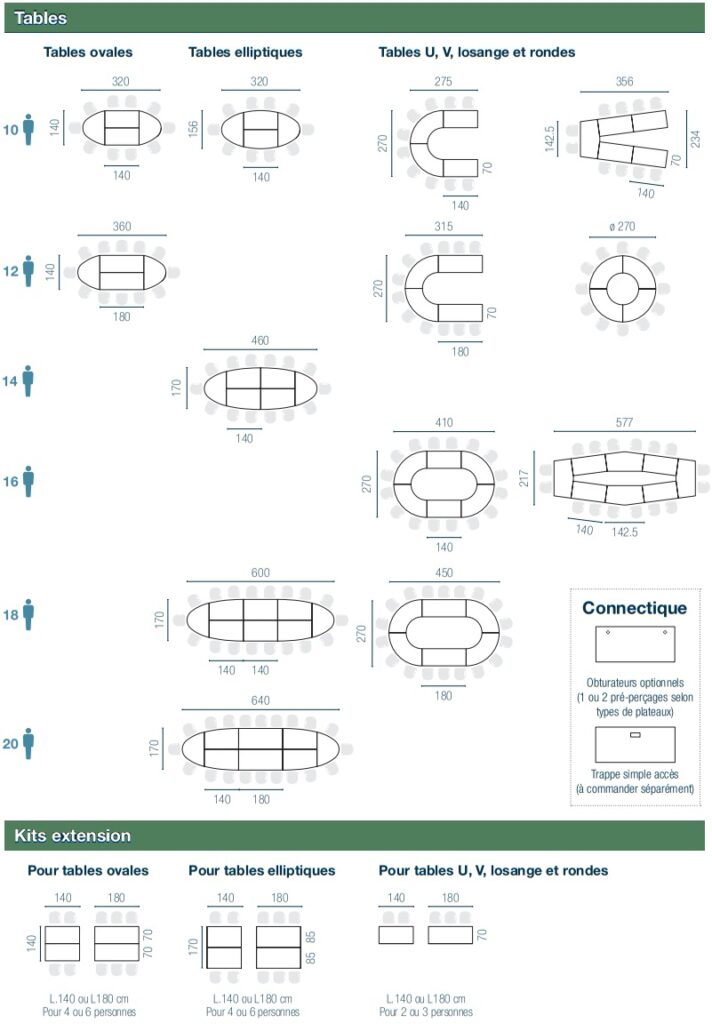 Tables

Tables ovales

Tables elliptiques

Tables U, V, losange et rondes

10

320
140
140

320
156
140

275
270
70
140

356
142.5
234
70
140

12

360
140
180

315
270
70
180

ø 270

14

460
170
140

16

410
270
140

577
217
140
142.5

18

600
170
140 140

450
270
180

Connectique

Obturateurs optionnels (1 ou 2 pré-perçages selon types de plateaux)

Trappe simple accès (à commander séparément)

20

640
170
140 180

Kits extension

Pour tables ovales

140 180
140
70
70

L.140 ou L180 cm
Pour 4 ou 6 personnes

Pour tables elliptiques

140 180
170
85
85

L.140 ou L180 cm
Pour 4 ou 6 personnes

Pour tables U, V, losange et rondes

140 180
70

L.140 ou L180 cm
Pour 2 ou 3 personnes