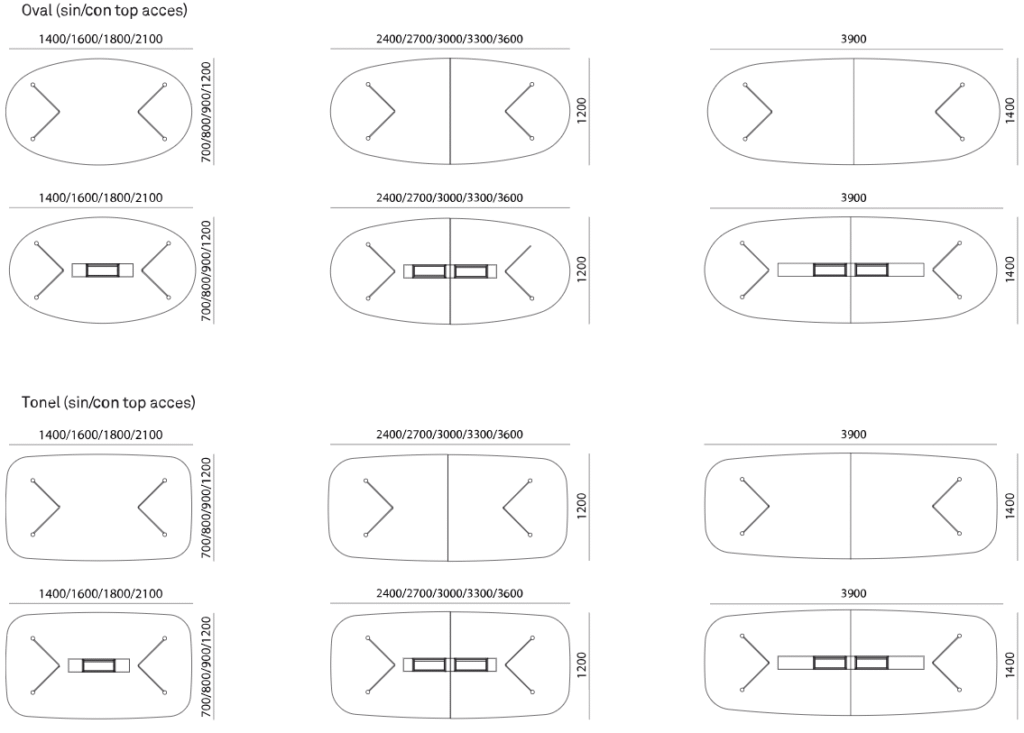 Oval (sin/con top acces)

1400/1600/1800/2100

700/800/900/1200

2400/2700/3000/3300/3600

1200

3900

1400

1400/1600/1800/2100

700/800/900/1200

2400/2700/3000/3300/3600

1200

3900

1400

Tonel (sin/con top acces)

1400/1600/1800/2100

700/800/900/1200

2400/2700/3000/3300/3600

1200

3900

1400

1400/1600/1800/2100

700/800/900/1200

2400/2700/3000/3300/3600

1200

3900

1400